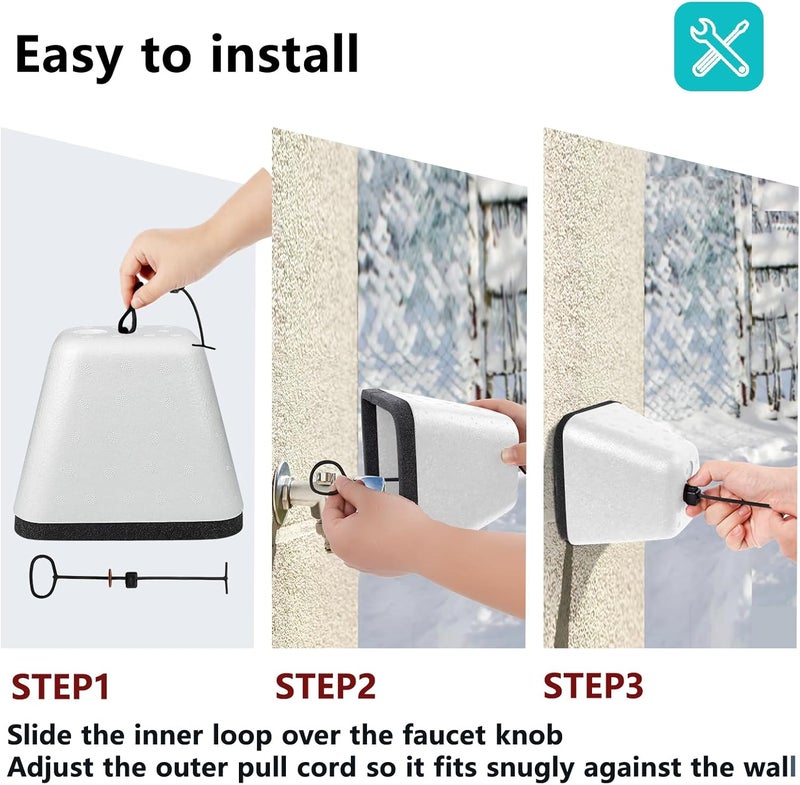 Easy to install

STEP1

STEP2

STEP3

Slide the inner loop over the faucet knob
Adjust the outer pull cord so it fits snugly against the wall